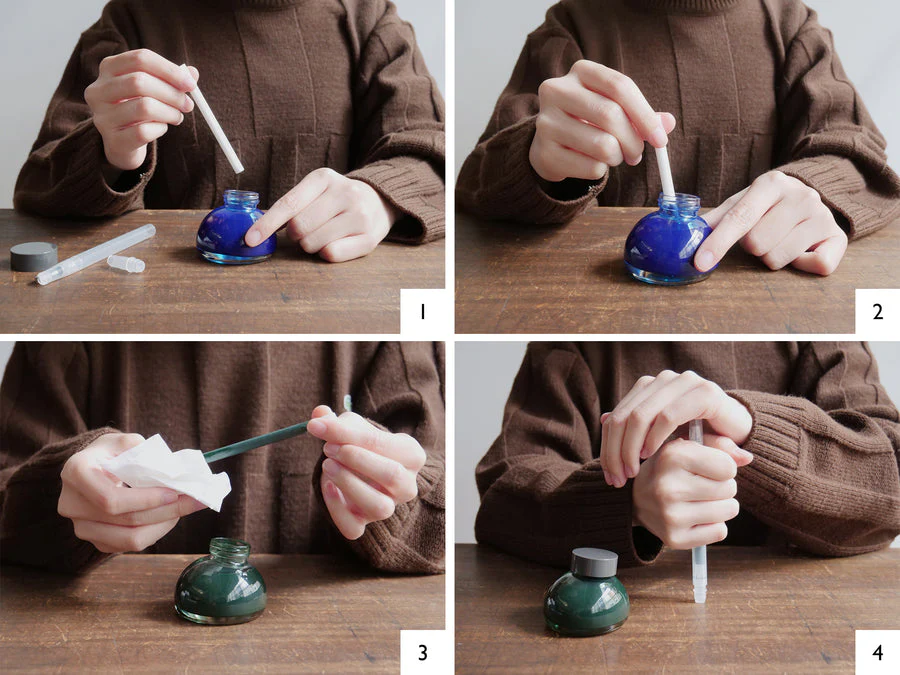 1

2

3

4